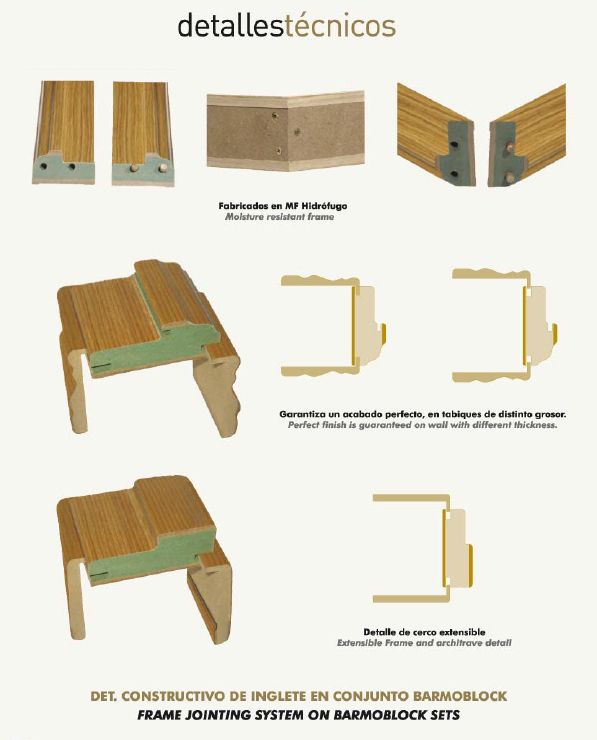 detallestécnicos

Fabricados en MF Hidrófugo
Moisture resistant frame

Garantiza un acabado perfecto, en tabiques de distinto grosor.
Perfect finish is guaranteed on wall with different thickness.

Detalle de cerco extensible
Extensible Frame and architrave detail

DET. CONSTRUCTIVO DE INGLETE EN CONJUNTO BARMOBLOCK
FRAME JOINTING SYSTEM ON BARMOBLOCK SETS