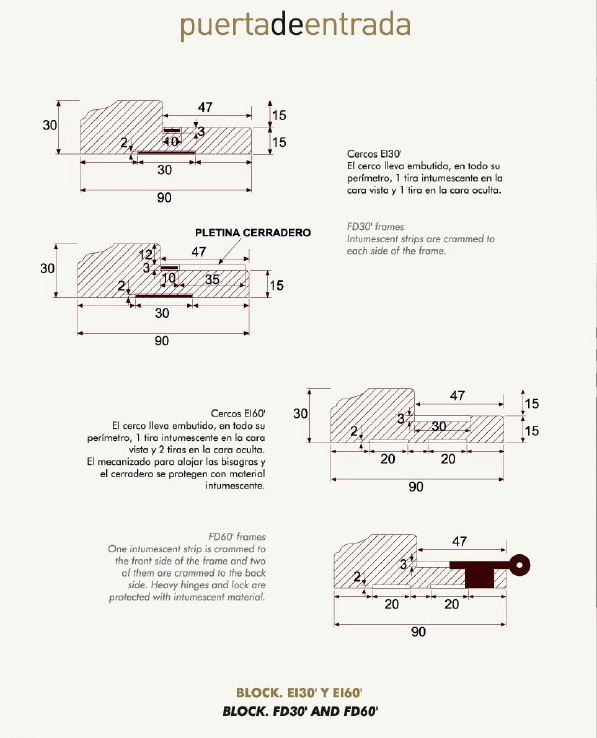 puertadeentrada

30
47
15
3
10
15
2
30
90

Cercos EI30'
El cerco lleva embutido, en todo su perímetro, 1 tira intumescente en la cara vista y 1 tira en la cara oculta.

FD30' frames
Intumescent strips are crammed to each side of the frame.

PLETINA CERRADERO
30
12
47
3
10
35
15
2
30
90

Cercos EI60'
El cerco lleva embutido, en todo su perímetro, 1 tira intumescente en la cara vista y 2 tiras en la cara oculta.
El mecanizado para alojar las bisagras y el cerradero se protegen con material intumescente.

30
47
15
3
30
15
2
20
20
90

FD60' frames
One intumescent strip is crammed to the front side of the frame and two of them are crammed to the back side. Heavy hinges and lock are protected with intumescent material.

47
3
2
20
20
90

BLOCK. EI30' Y EI60'
BLOCK. FD30' AND FD60'